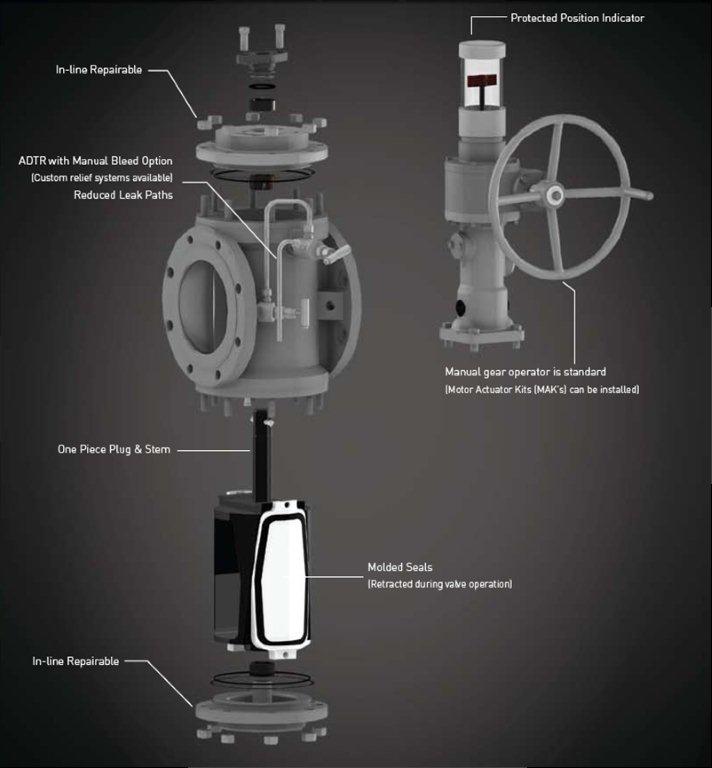 Protected Position Indicator

In-line Repairable

ADTR with Manual Bleed Option
(Custom relief systems available)
Reduced Leak Paths

Manual gear operator is standard
(Motor Actuator Kits (MAK's) can be installed)

One Piece Plug & Stem

Molded Seals
(Retracted during valve operation)

In-line Repairable